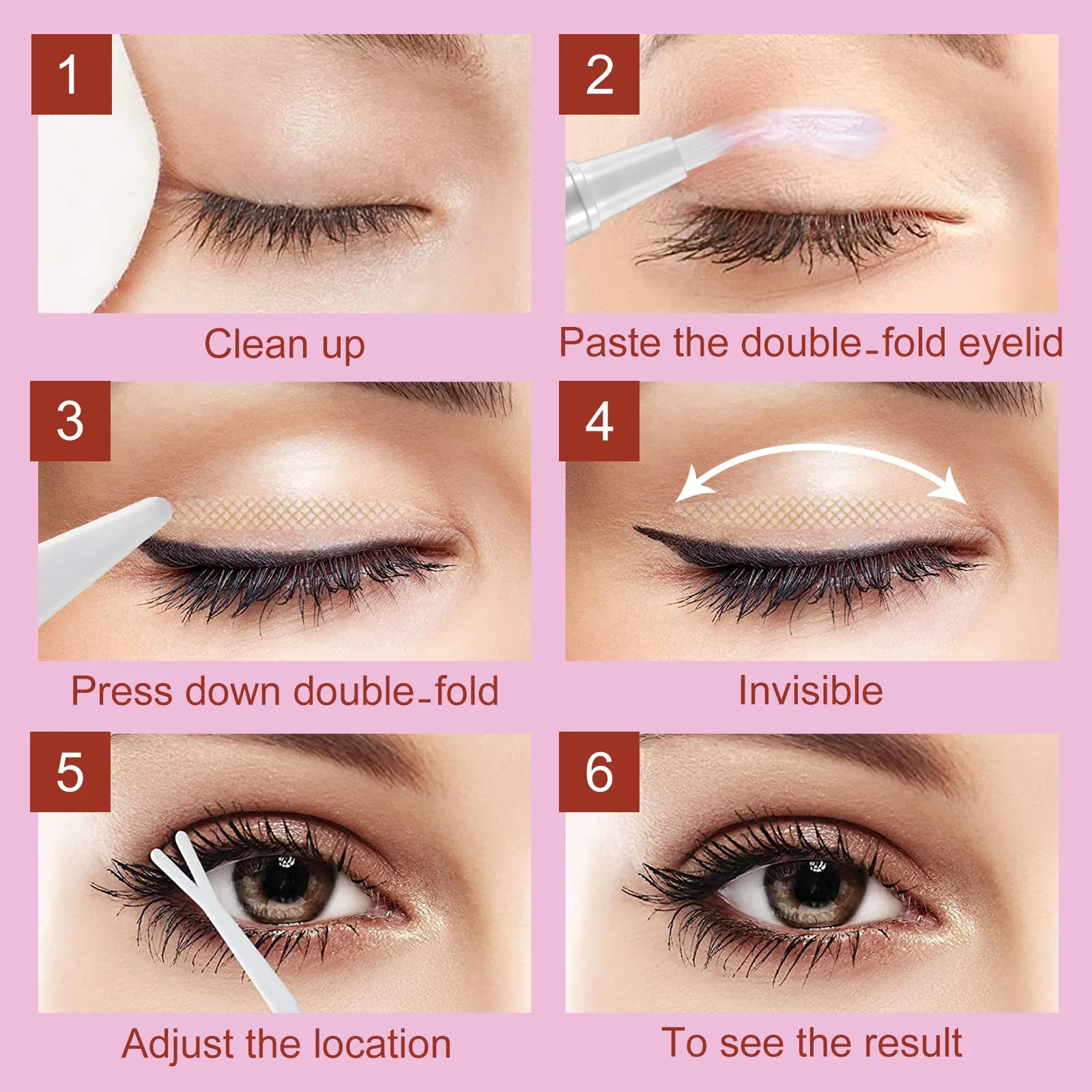 1

Clean up

2

Paste the double-fold eyelid

3

Press down double-fold

4

Invisible

5

Adjust the location

6

To see the result